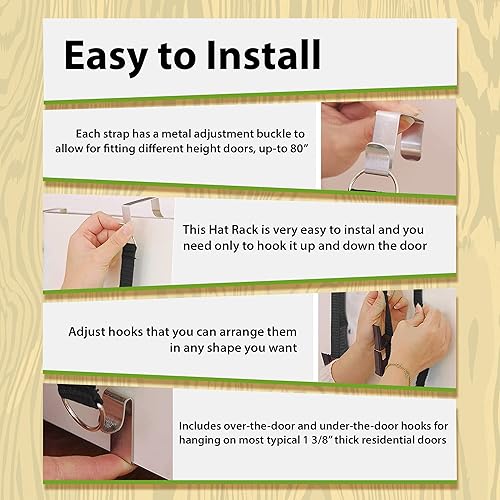 Easy to Install

Each strap has a metal adjustment buckle to allow for fitting different height doors, up-to 80"

This Hat Rack is very easy to instal and you need only to hook it up and down the door

Adjust hooks that you can arrange them in any shape you want

Includes over-the-door and under-the-door hooks for hanging on most typical 1 3/8" thick residential doors