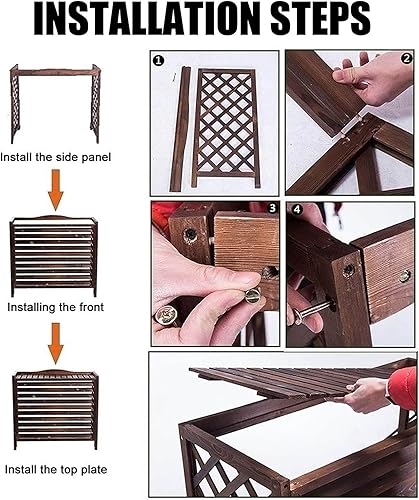 INSTALLATION STEPS

Install the side panel

Installing the front

Install the top plate

1

2

3

4