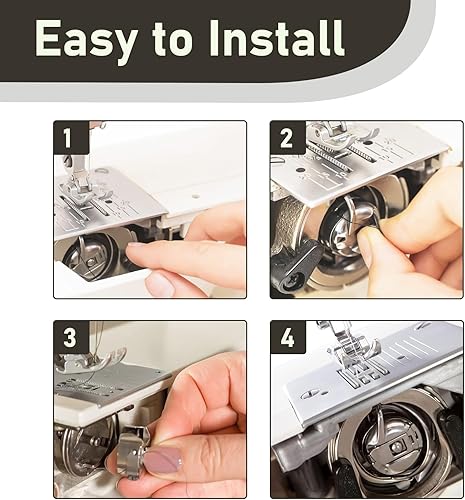 Easy to Install

1

2

3

4