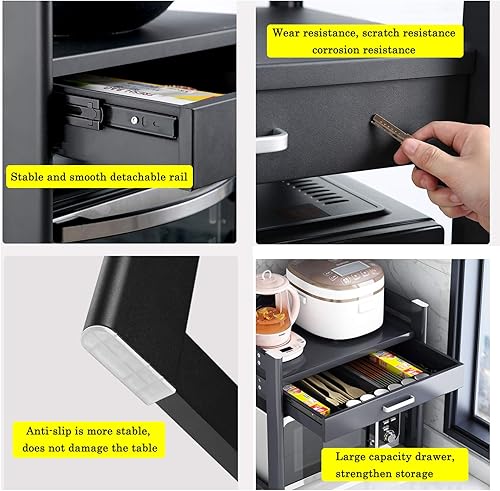 Stable and smooth detachable rail

Wear resistance, scratch resistance corrosion resistance

Anti-slip is more stable, does not damage the table

Large capacity drawer, strengthen storage