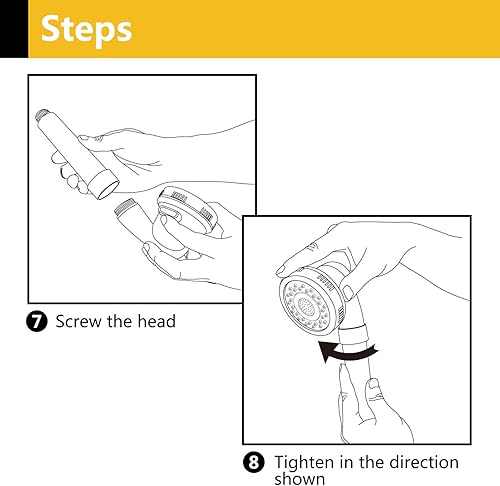 Steps

7 Screw the head

8 Tighten in the direction shown