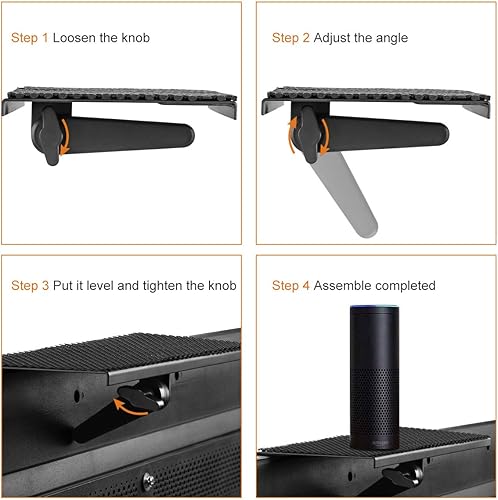 Step 1 Loosen the knob

Step 2 Adjust the angle

Step 3 Put it level and tighten the knob

Step 4 Assemble completed