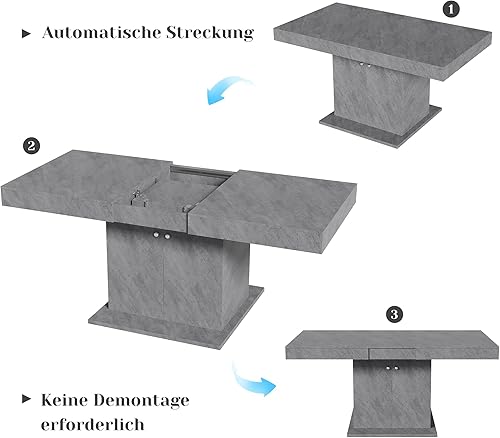 ▸ Automatische Streckung

1

2

3

▸ Keine Demontage erforderlich