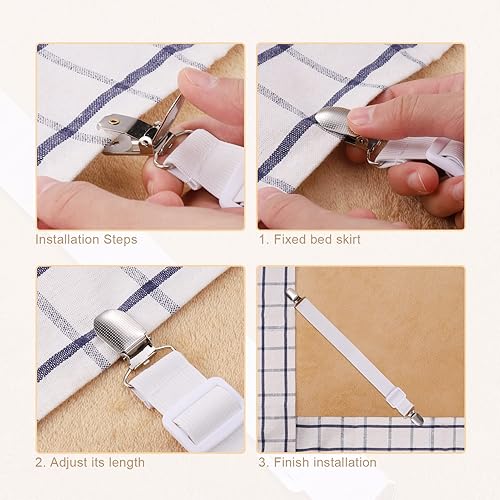 Installation Steps

1. Fixed bed skirt

2. Adjust its length

3. Finish installation