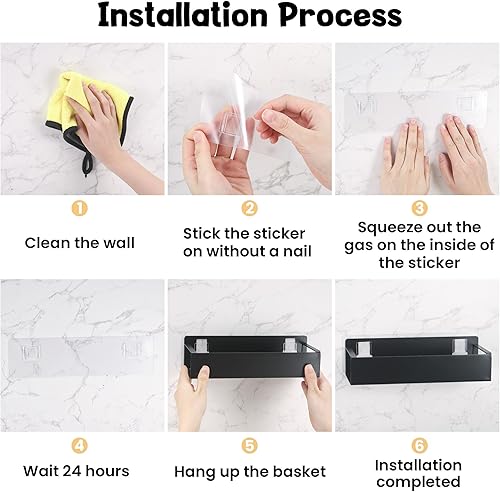 Installation Process

1
Clean the wall

2
Stick the sticker on without a nail

3
Squeeze out the gas on the inside of the sticker

4
Wait 24 hours

5
Hang up the basket

6
Installation completed