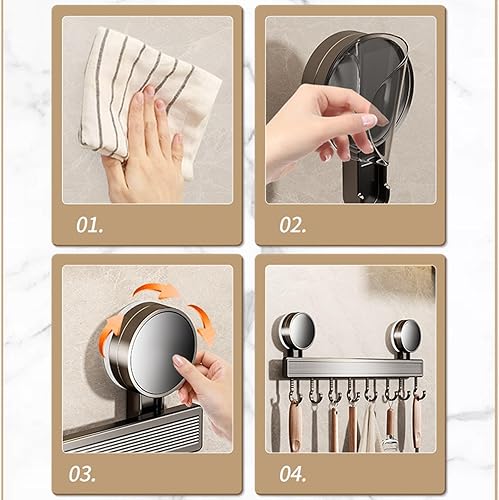 01.

02.

03.

04.