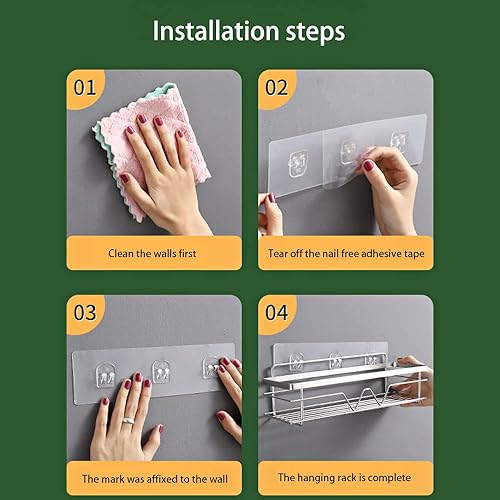 Installation steps

01

Clean the walls first

02

Tear off the nail free adhesive tape

03

The mark was affixed to the wall

04

The hanging rack is complete