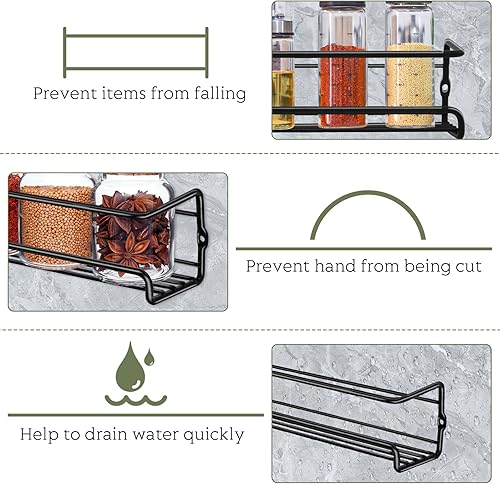 Prevent items from falling

Prevent hand from being cut

Help to drain water quickly