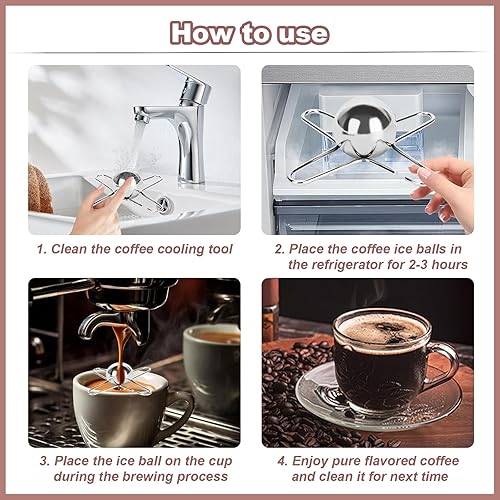 How to use

1. Clean the coffee cooling tool

2. Place the coffee ice balls in the refrigerator for 2-3 hours

3. Place the ice ball on the cup during the brewing process

4. Enjoy pure flavored coffee and clean it for next time