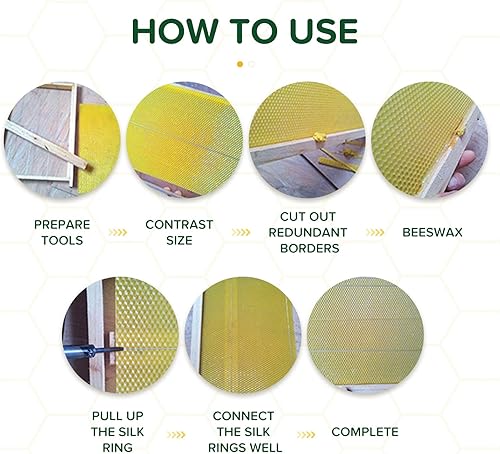 HOW TO USE

PREPARE TOOLS

CONTRAST SIZE

CUT OUT REDUNDANT BORDERS

BEESWAX

PULL UP THE SILK RING

CONNECT THE SILK RINGS WELL

COMPLETE