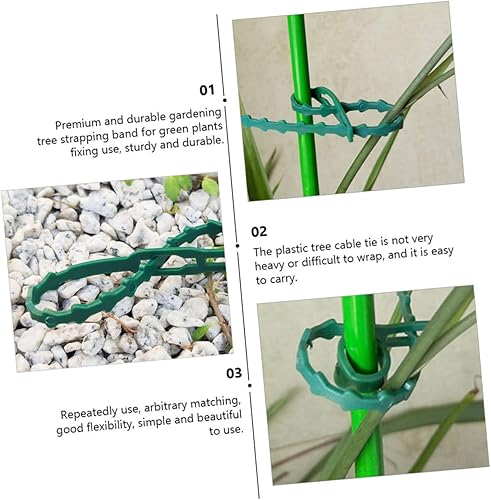 01

Premium and durable gardening tree strapping band for green plants fixing use, sturdy and durable.

02

The plastic tree cable tie is not very heavy or difficult to wrap, and it is easy to carry.

03

Repeatedly use, arbitrary matching, good flexibility, simple and beautiful to use.