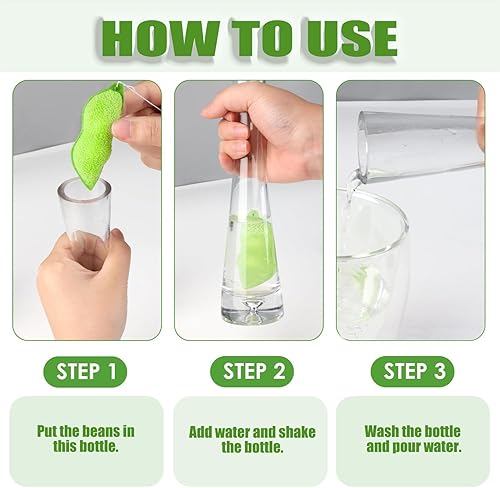 HOW TO USE

STEP 1

Put the beans in this bottle.

STEP 2

Add water and shake the bottle.

STEP 3

Wash the bottle and pour water.