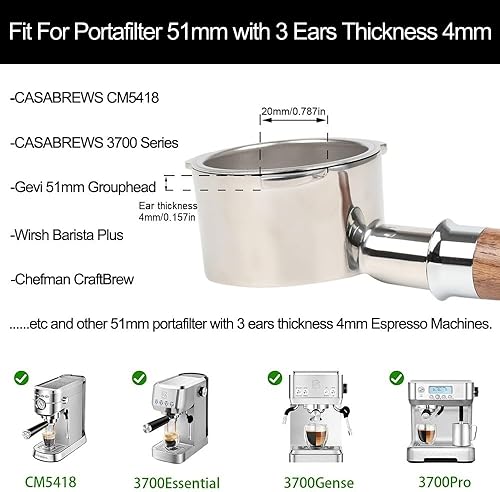 Fit For Portafilter 51mm with 3 Ears Thickness 4mm

-CASABREWS CM5418

-CASABREWS 3700 Series

-Gevi 51mm Grouphead

-Wirsh Barista Plus

-Chefman CraftBrew

20mm/0.787in

Ear thickness 4mm/0.157in

......etc and other 51mm portafilter with 3 ears thickness 4mm Espresso Machines.

CM5418

3700Essential

3700Gense

3700Pro