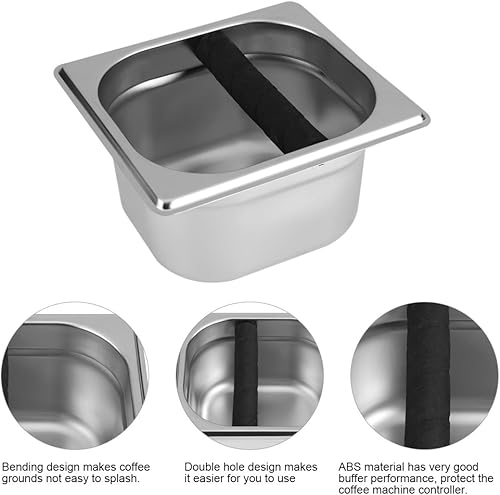 Bending design makes coffee grounds not easy to splash.

Double hole design makes it easier for you to use

ABS material has very good buffer performance, protect the coffee machine controller.