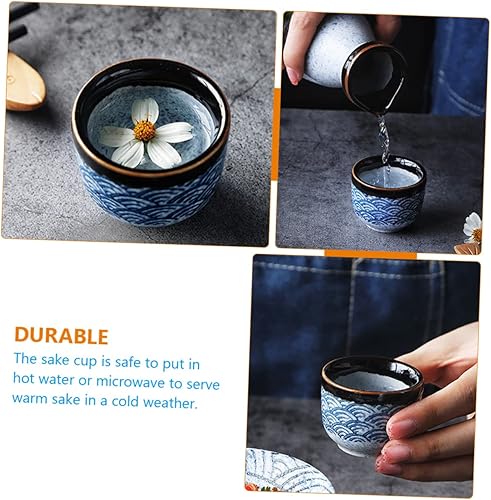 DURABLE

The sake cup is safe to put in hot water or microwave to serve warm sake in a cold weather.