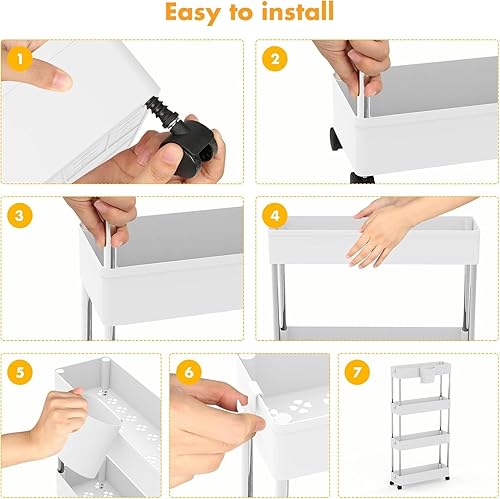 Easy to install

1

2

3

4

5

6

7