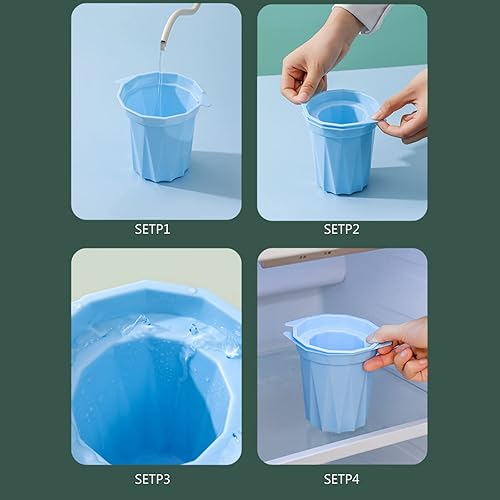 SETP1

SETP2

SETP3

SETP4