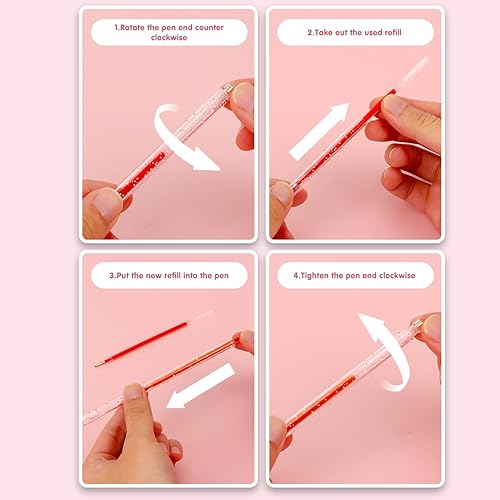 1.Rotate the pen end counter clockwise

2.Take out the used refill

3.Put the new refill into the pen

4.Tighten the pen end clockwise