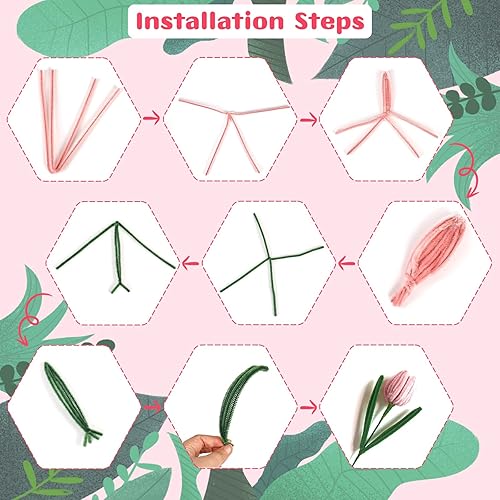 Installation Steps