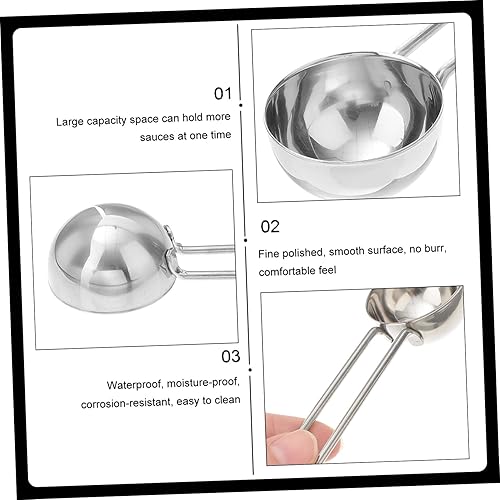 01

Large capacity space can hold more sauces at one time

02

Fine polished, smooth surface, no burr, comfortable feel

03

Waterproof, moisture-proof, corrosion-resistant, easy to clean