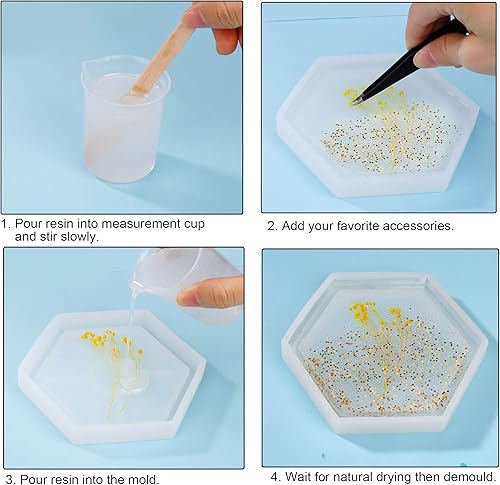 1. Pour resin into measurement cup and stir slowly.

2. Add your favorite accessories.

3. Pour resin into the mold.

4. Wait for natural drying then demould.