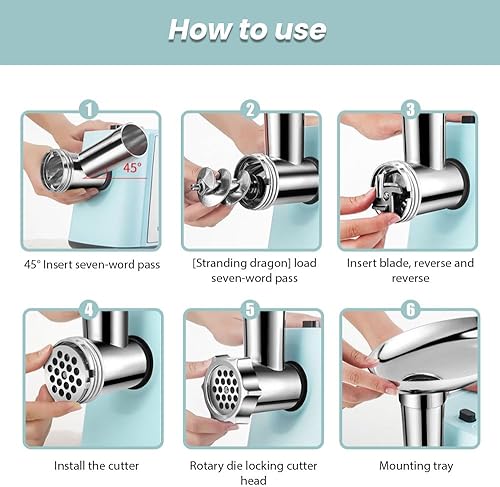 How to use

1

45°

45° Insert seven-word pass

2

[Stranding dragon] load seven-word pass

3

Insert blade, reverse and reverse

4

Install the cutter

5

Rotary die locking cutter head

6

Mounting tray