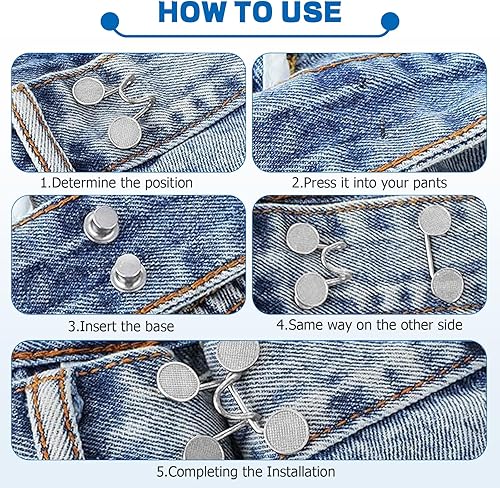 HOW TO USE

1.Determine the position

2.Press it into your pants

3.Insert the base

4.Same way on the other side

5.Completing the Installation