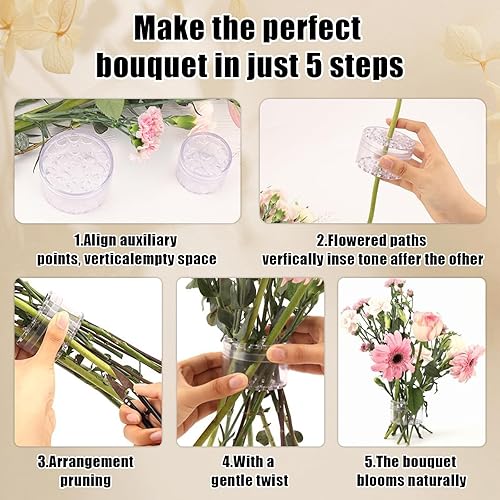 Make the perfect bouquet in just 5 steps

1.Align auxiliary points, verticalempty space

2.Flowered paths verfically inse tone affer the ofher

3.Arrangement pruning

4.With a gentle twist

5.The bouquet blooms naturally