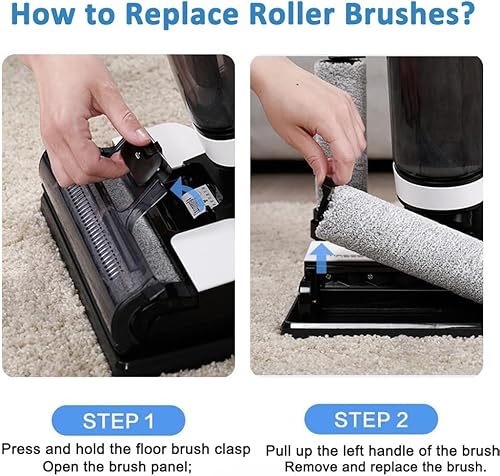 How to Replace Roller Brushes?

STEP 1

Press and hold the floor brush clasp
Open the brush panel;

STEP 2

Pull up the left handle of the brush
Remove and replace the brush.