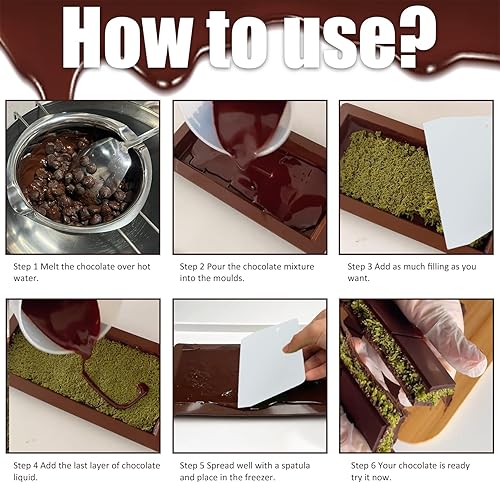 How to use?

Step 1 Melt the chocolate over hot water.

Step 2 Pour the chocolate mixture into the moulds.

Step 3 Add as much filling as you want.

Step 4 Add the last layer of chocolate liquid.

Step 5 Spread well with a spatula and place in the freezer.

Step 6 Your chocolate is ready try it now.