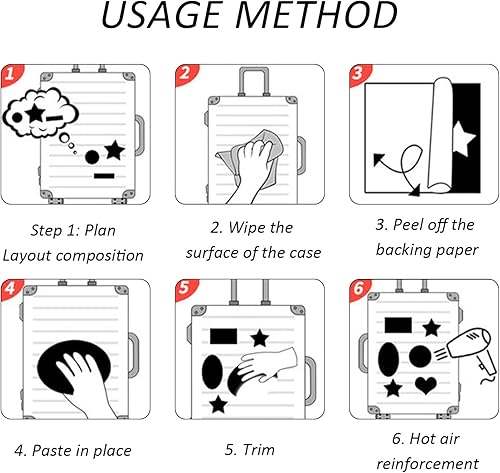 USAGE METHOD

1

Step 1: Plan Layout composition

2

2. Wipe the surface of the case

3

3. Peel off the backing paper

4

4. Paste in place

5

5. Trim

6

6. Hot air reinforcement