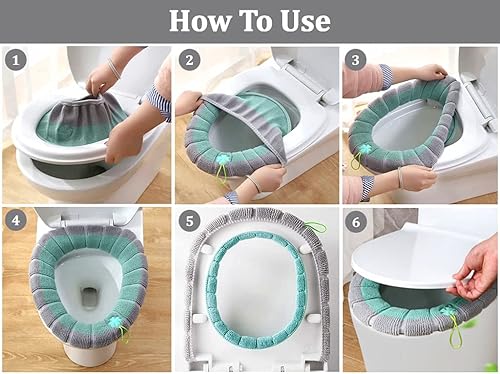 How To Use

1

2

3

4

5

6