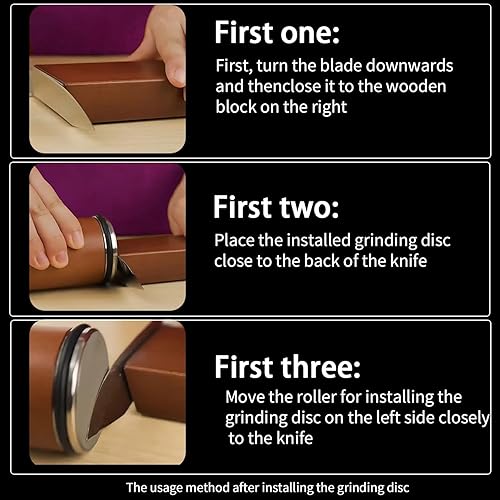 First one:
First, turn the blade downwards and thenclose it to the wooden block on the right

First two:
Place the installed grinding disc close to the back of the knife

First three:
Move the roller for installing the grinding disc on the left side closely to the knife

The usage method after installing the grinding disc