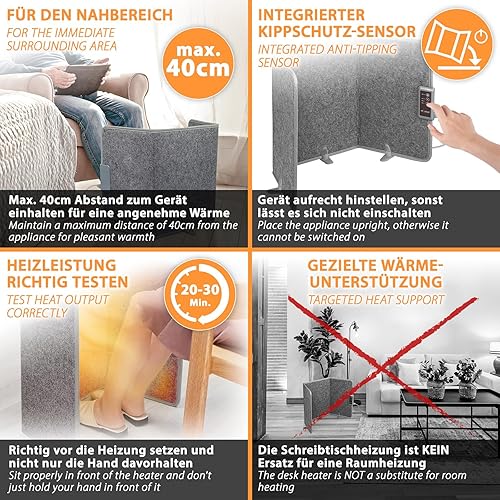 FÜR DEN NAHBEREICH
FOR THE IMMEDIATE SURROUNDING AREA

max. 40cm

Max. 40cm Abstand zum Gerät einhalten für eine angenehme Wärme
Maintain a maximum distance of 40cm from the appliance for pleasant warmth

INTEGRIERTER KIPPSCHUTZ-SENSOR
INTEGRATED ANTI-TIPPING SENSOR

Gerät aufrecht hinstellen, sonst lässt es sich nicht einschalten
Place the appliance upright, otherwise it cannot be switched on

HEIZLEISTUNG RICHTIG TESTEN
TEST HEAT OUTPUT CORRECTLY

20-30 Min.

Richtig vor die Heizung setzen und nicht nur die Hand davorhalten
Sit properly in front of the heater and don't just hold your hand in front of it

GEZIELTE WÄRME-UNTERSTÜTZUNG
TARGETED HEAT SUPPORT

Die Schreibtischheizung ist KEIN Ersatz für eine Raumheizung
The desk heater is NOT a substitute for room heating