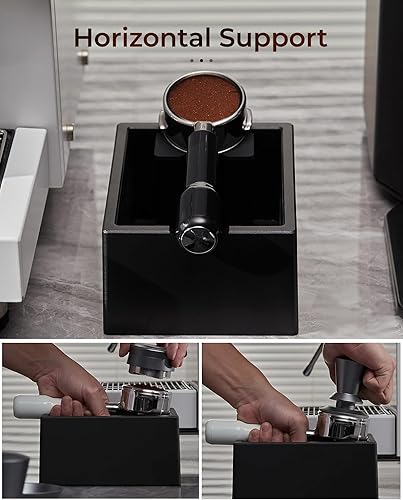 Horizontal Support