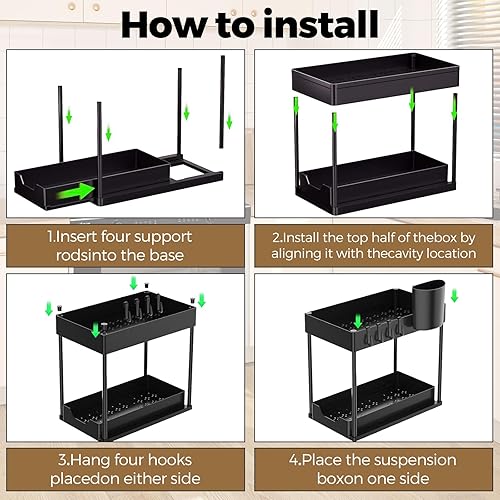 How to install

1.Insert four support rodsinto the base

2.Install the top half of thebox by aligning it with thecavity location

3.Hang four hooks placedon either side

4.Place the suspension boxon one side