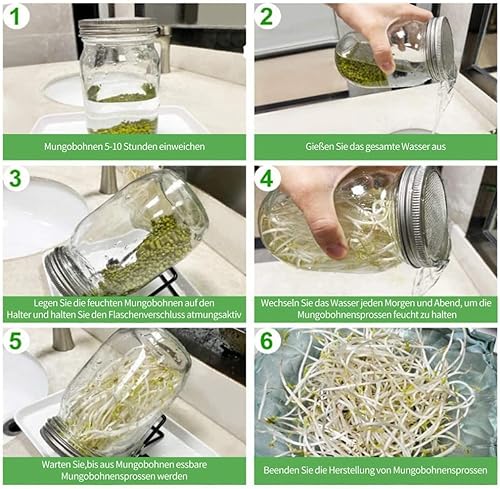 1

Mungobohnen 5-10 Stunden einweichen

2

Gießen Sie das gesamte Wasser aus

3

Legen Sie die feuchten Mungobohnen auf den Halter und halten Sie den Flaschenverschluss atmungsaktiv

4

Wechseln Sie das Wasser jeden Morgen und Abend, um die Mungobohnensprossen feucht zu halten

5

Warten Sie,bis aus Mungobohnen essbare Mungobohnensprossen werden

6

Beenden Sie die Herstellung von Mungobohnensprossen