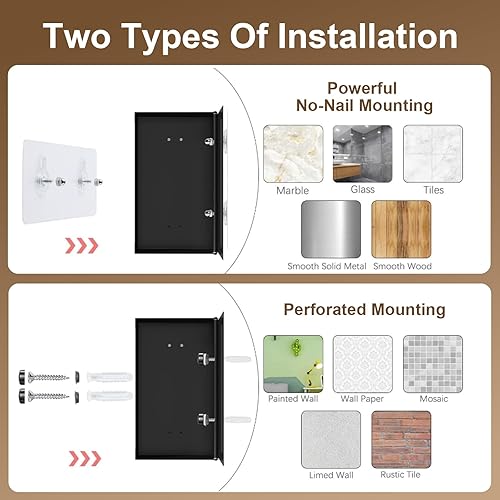 Two Types Of Installation

Powerful
No-Nail Mounting

Marble
Glass
Tiles
Smooth Solid Metal
Smooth Wood

Perforated Mounting

Painted Wall
Wall Paper
Mosaic
Limed Wall
Rustic Tile