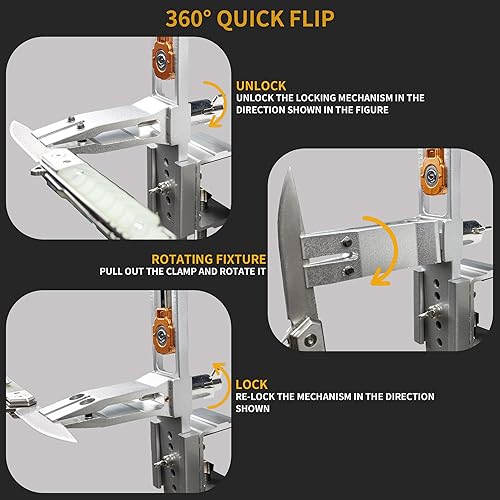 360° QUICK FLIP

UNLOCK
UNLOCK THE LOCKING MECHANISM IN THE DIRECTION SHOWN IN THE FIGURE

ROTATING FIXTURE
PULL OUT THE CLAMP AND ROTATE IT

LOCK
RE-LOCK THE MECHANISM IN THE DIRECTION SHOWN