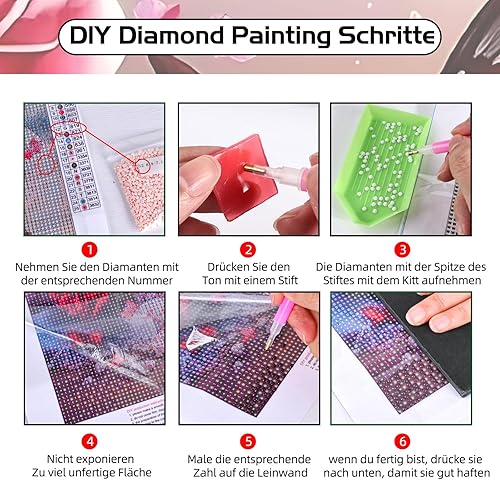 DIY Diamond Painting Schritte

1
Nehmen Sie den Diamanten mit der entsprechenden Nummer

2
Drücken Sie den Ton mit einem Stift

3
Die Diamanten mit der Spitze des Stiftes mit dem Kitt aufnehmen

4
Nicht exponieren Zu viel unfertige Fläche

5
Male die entsprechende Zahl auf die Leinwand

6
wenn du fertig bist, drücke sie nach unten, damit sie gut haften