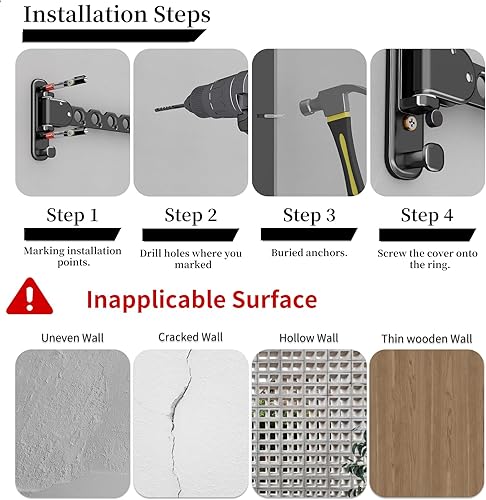 Installation Steps

Step 1

Marking installation points.

Step 2

Drill holes where you marked

Step 3

Buried anchors.

Step 4

Screw the cover onto the ring.

Inapplicable Surface

Uneven Wall

Cracked Wall

Hollow Wall

Thin wooden Wall