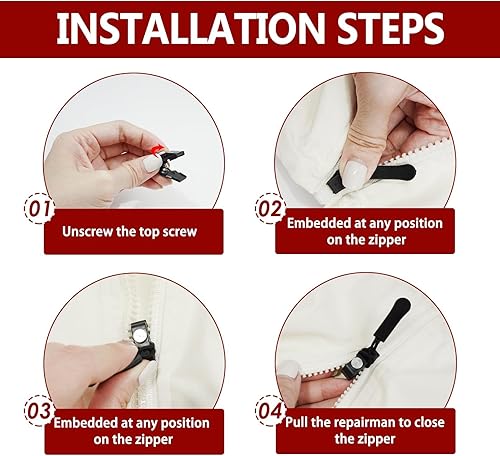 INSTALLATION STEPS

01
Unscrew the top screw

02
Embedded at any position on the zipper

03
Embedded at any position on the zipper

04
Pull the repairman to close the zipper