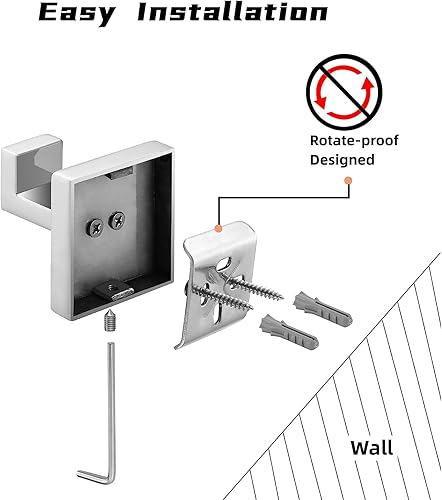 Easy Installation

Rotate-proof Designed

Wall