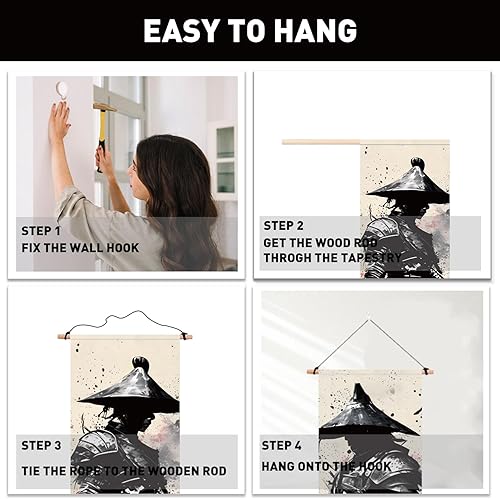 EASY TO HANG

STEP 1
FIX THE WALL HOOK

STEP 2
GET THE WOOD ROD THROGH THE TAPESTRY

STEP 3
TIE THE ROPE TO THE WOODEN ROD

STEP 4
HANG ONTO THE HOOK