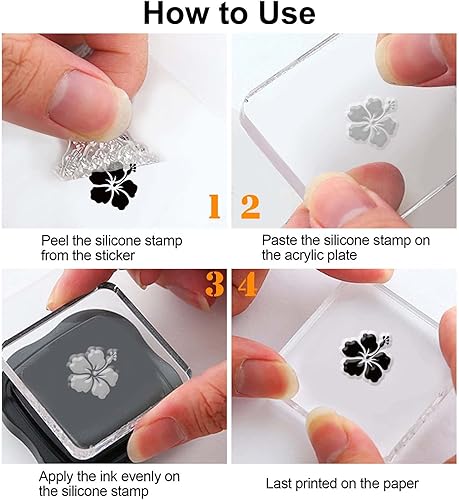 How to Use

1

Peel the silicone stamp from the sticker

2

Paste the silicone stamp on the acrylic plate

3

Apply the ink evenly on the silicone stamp

4

Last printed on the paper