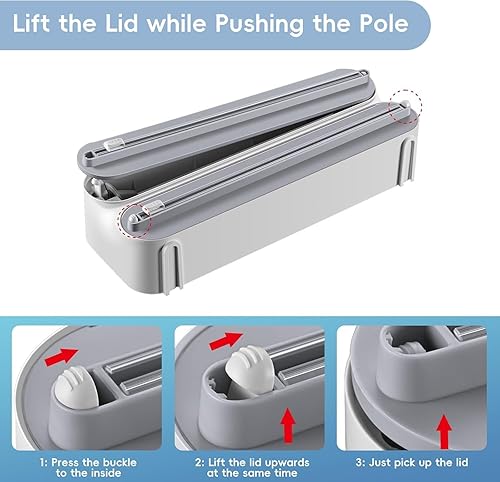 Lift the Lid while Pushing the Pole

1: Press the buckle to the inside

2: Lift the lid upwards at the same time

3: Just pick up the lid