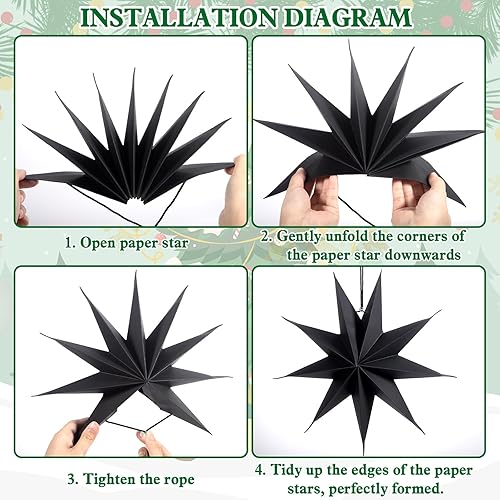 INSTALLATION DIAGRAM

1. Open paper star

2. Gently unfold the corners of the paper star downwards

3. Tighten the rope

4. Tidy up the edges of the paper stars, perfectly formed.