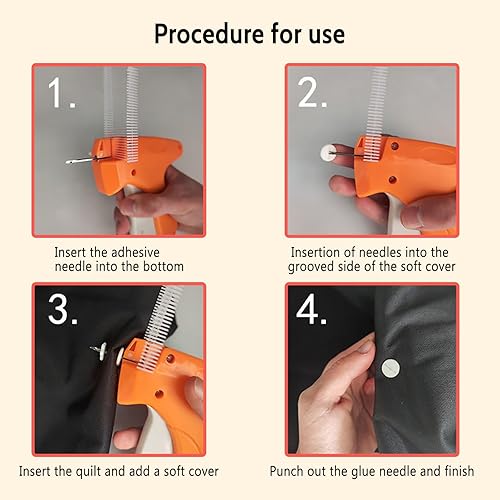 Procedure for use

1.

Insert the adhesive needle into the bottom

2.

Insertion of needles into the grooved side of the soft cover

3.

Insert the quilt and add a soft cover

4.

Punch out the glue needle and finish