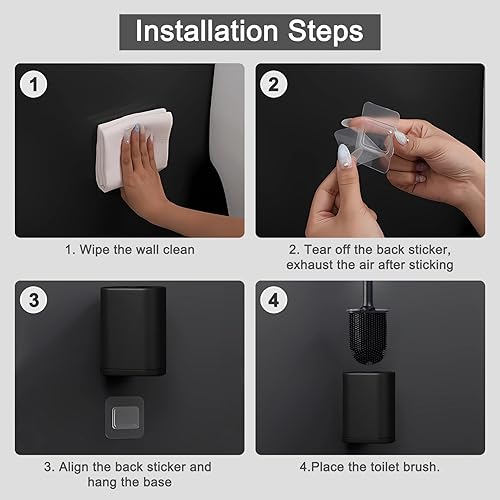 Installation Steps

1

1. Wipe the wall clean

2

2. Tear off the back sticker, exhaust the air after sticking

3

3. Align the back sticker and hang the base

4

4.Place the toilet brush.