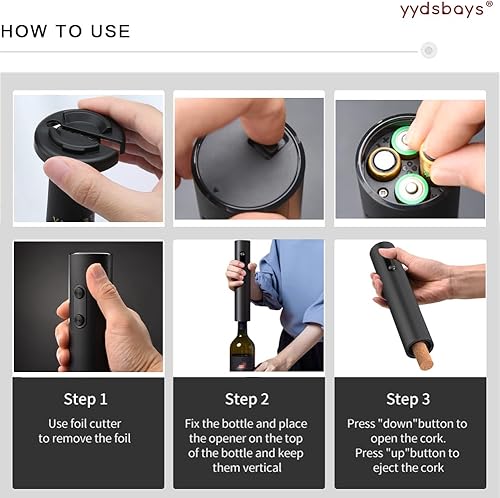 yydsbays®

HOW TO USE

Step 1

Use foil cutter to remove the foil

Step 2

Fix the bottle and place the opener on the top of the bottle and keep them vertical

Step 3

Press "down"button to open the cork. Press "up"button to eject the cork